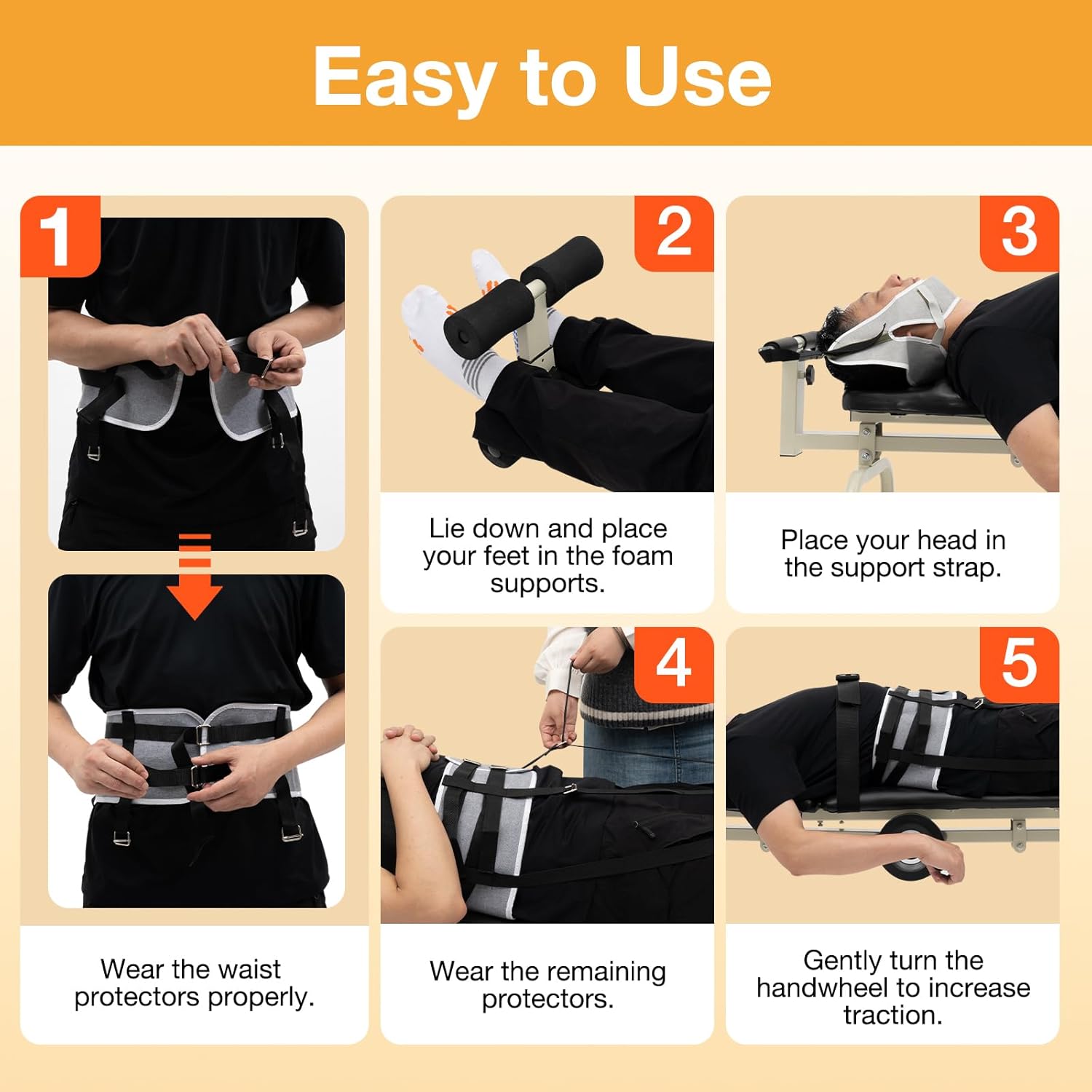 Easy to Use

1

Wear the waist protectors properly.

2

Lie down and place your feet in the foam supports.

3

Place your head in the support strap.

4

Wear the remaining protectors.

5

Gently turn the handwheel to increase traction.