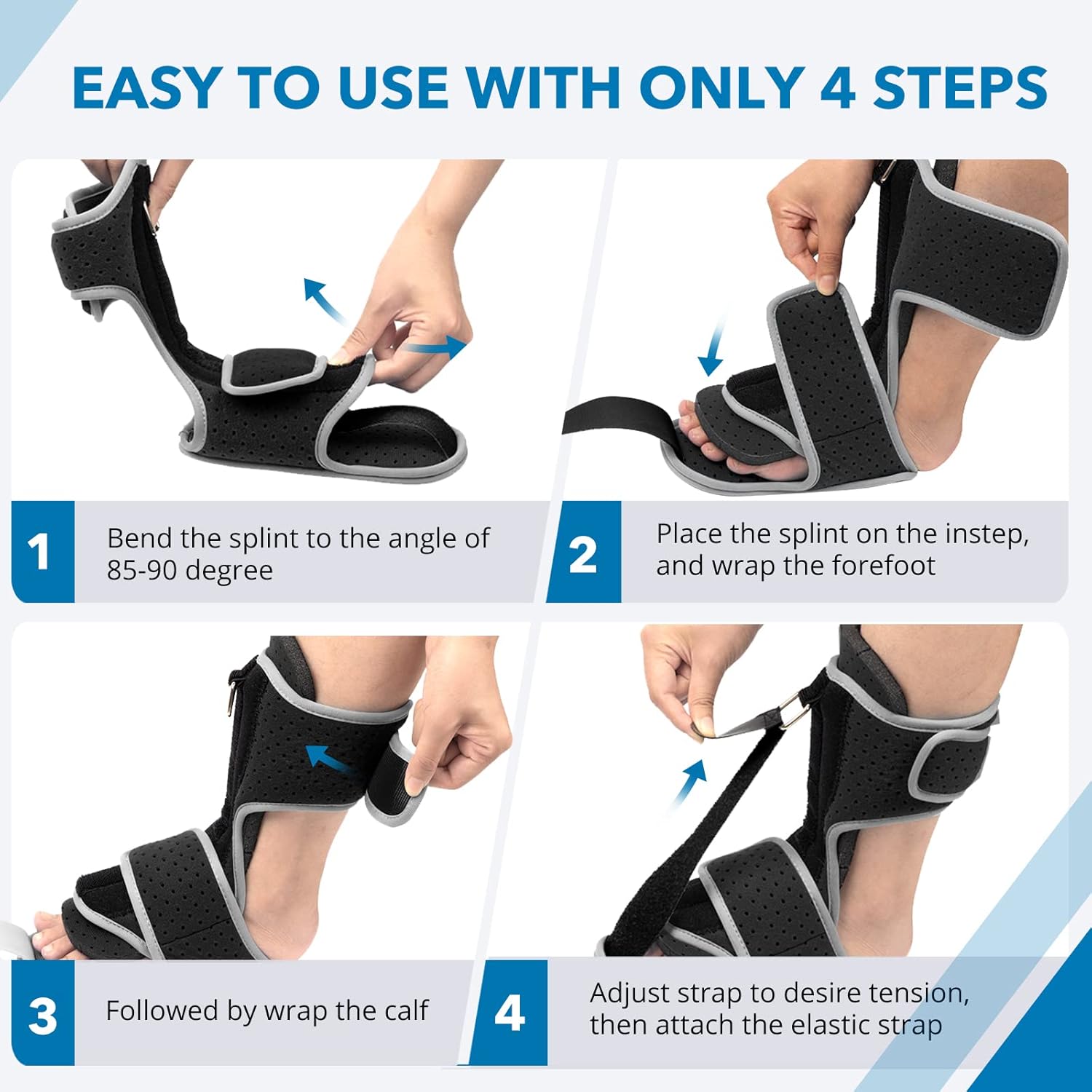 EASY TO USE WITH ONLY 4 STEPS

1 Bend the splint to the angle of 85-90 degree

2 Place the splint on the instep, and wrap the forefoot

3 Followed by wrap the calf

4 Adjust strap to desire tension, then attach the elastic strap