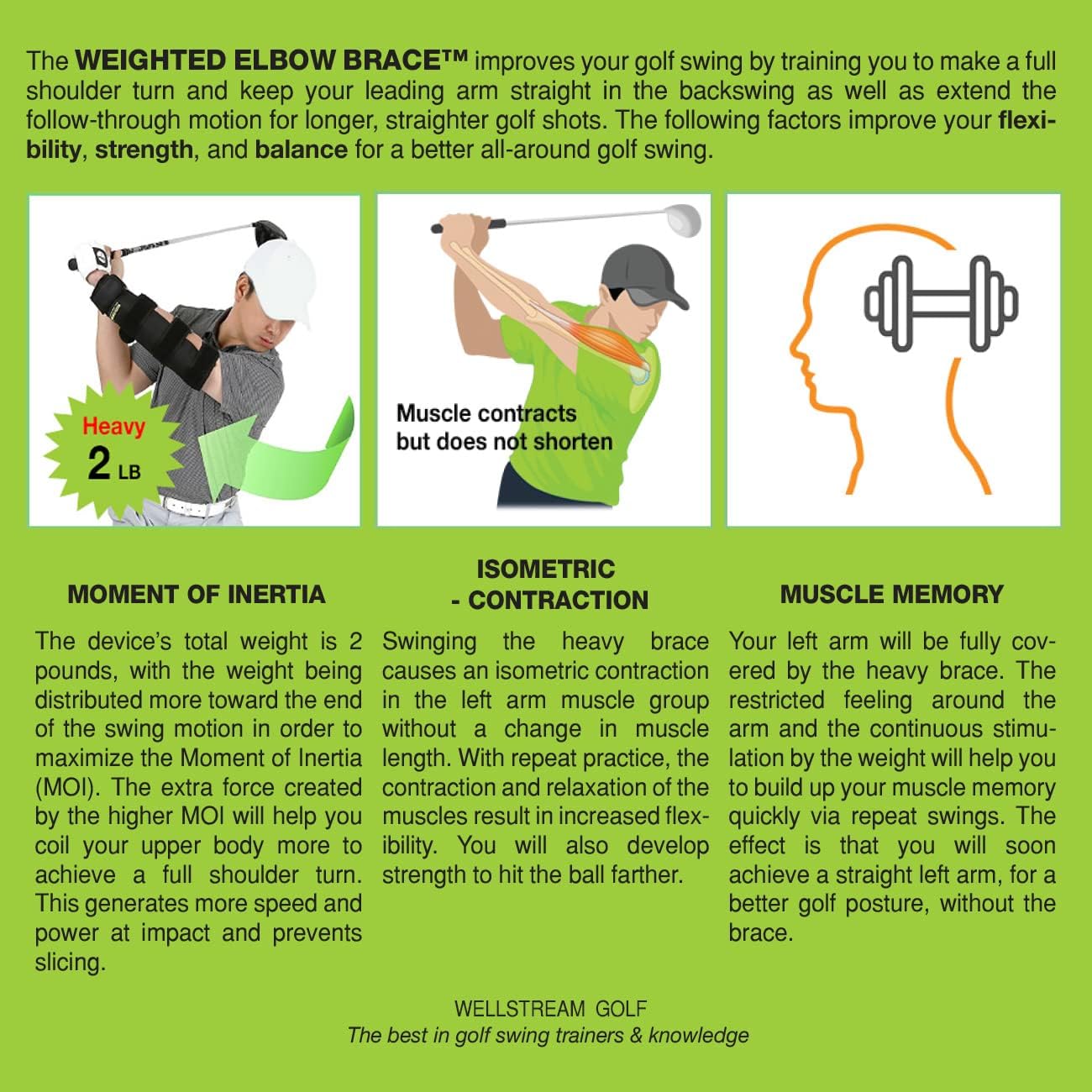 The WEIGHTED ELBOW BRACE™ improves your golf swing by training you to make a full shoulder turn and keep your leading arm straight in the backswing as well as extend the follow-through motion for longer, straighter golf shots. The following factors improve your flexibility, strength, and balance for a better all-around golf swing.

Heavy
2 LB

Muscle contracts but does not shorten

MOMENT OF INERTIA

The device's total weight is 2 pounds, with the weight being distributed more toward the end of the swing motion in order to maximize the Moment of Inertia (MOI). The extra force created by the higher MOI will help you coil your upper body more to achieve a full shoulder turn. This generates more speed and power at impact and prevents slicing.

ISOMETRIC - CONTRACTION

Swinging the heavy brace causes an isometric contraction in the left arm muscle group without a change in muscle length. With repeat practice, the contraction and relaxation of the muscles result in increased flexibility. You will also develop strength to hit the ball farther.

MUSCLE MEMORY

Your left arm will be fully covered by the heavy brace. The restricted feeling around the arm and the continuous stimulation by the weight will help you to build up your muscle memory quickly via repeat swings. The effect is that you will soon achieve a straight left arm, for a better golf posture, without the brace.

WELLSTREAM GOLF
The best in golf swing trainers & knowledge