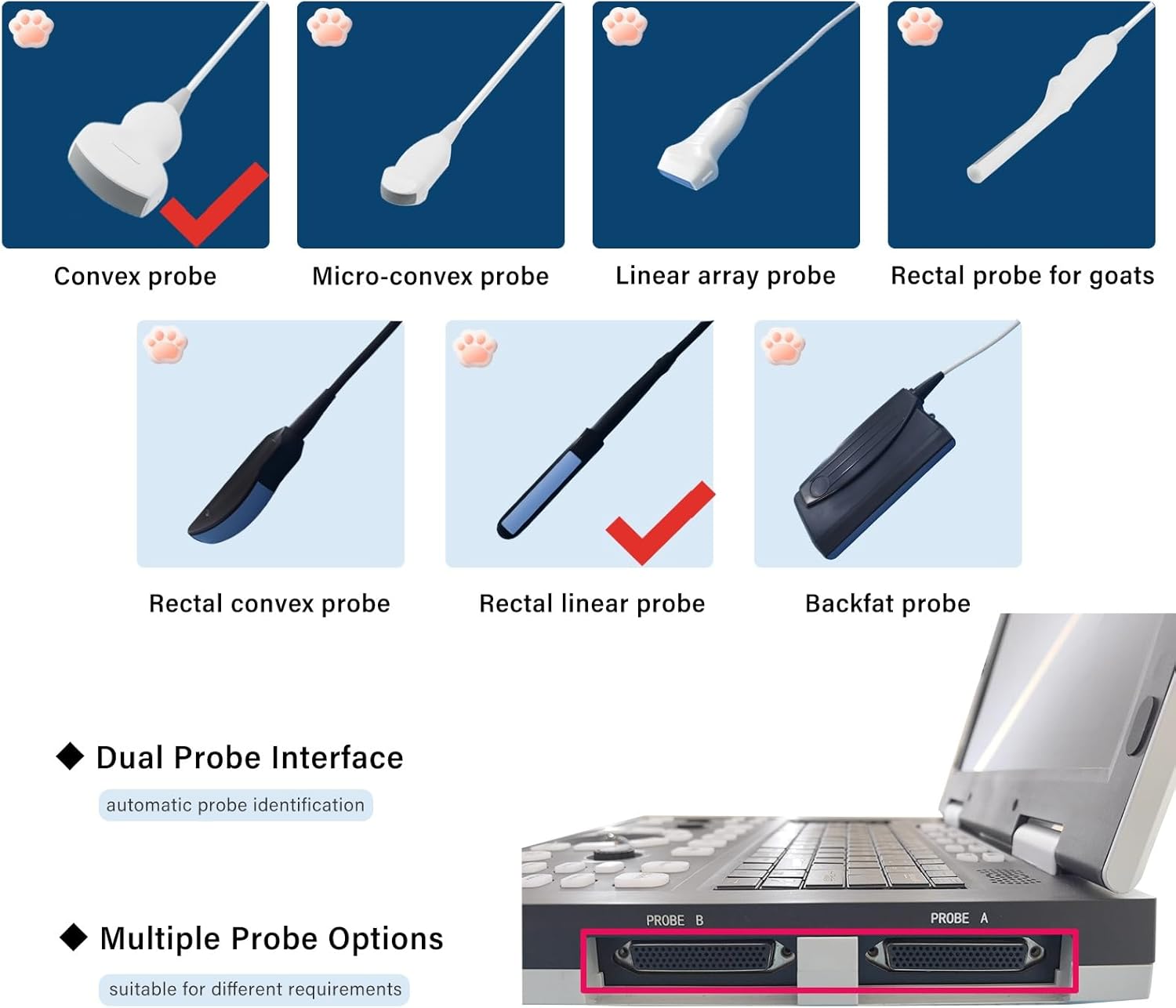 Convex probe

Micro-convex probe

Linear array probe

Rectal probe for goats

Rectal convex probe

Rectal linear probe

Backfat probe

◆ Dual Probe Interface

automatic probe identification

◆ Multiple Probe Options

suitable for different requirements

PROBE B

PROBE A