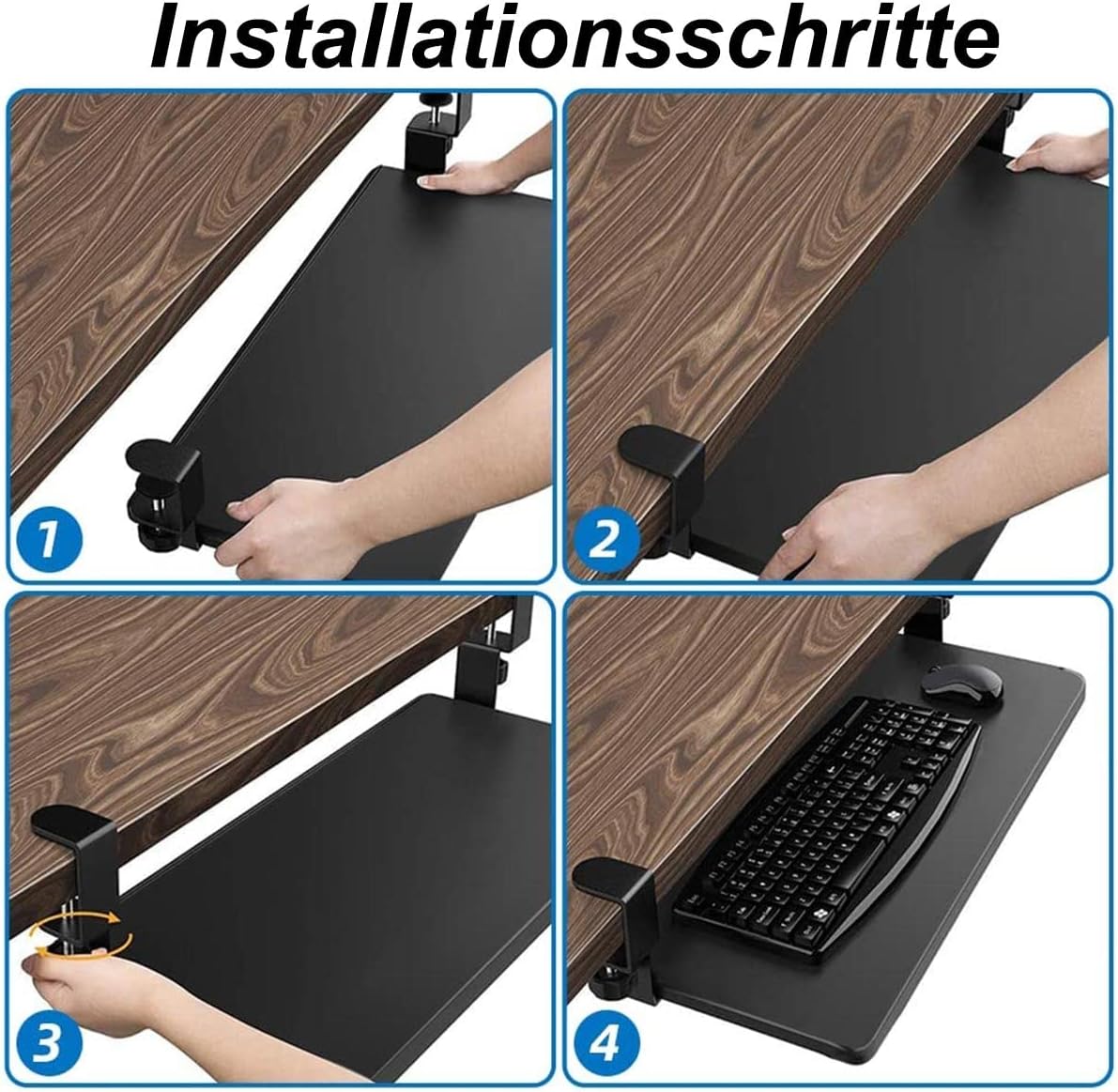 Installationsschritte

1

2

3

4