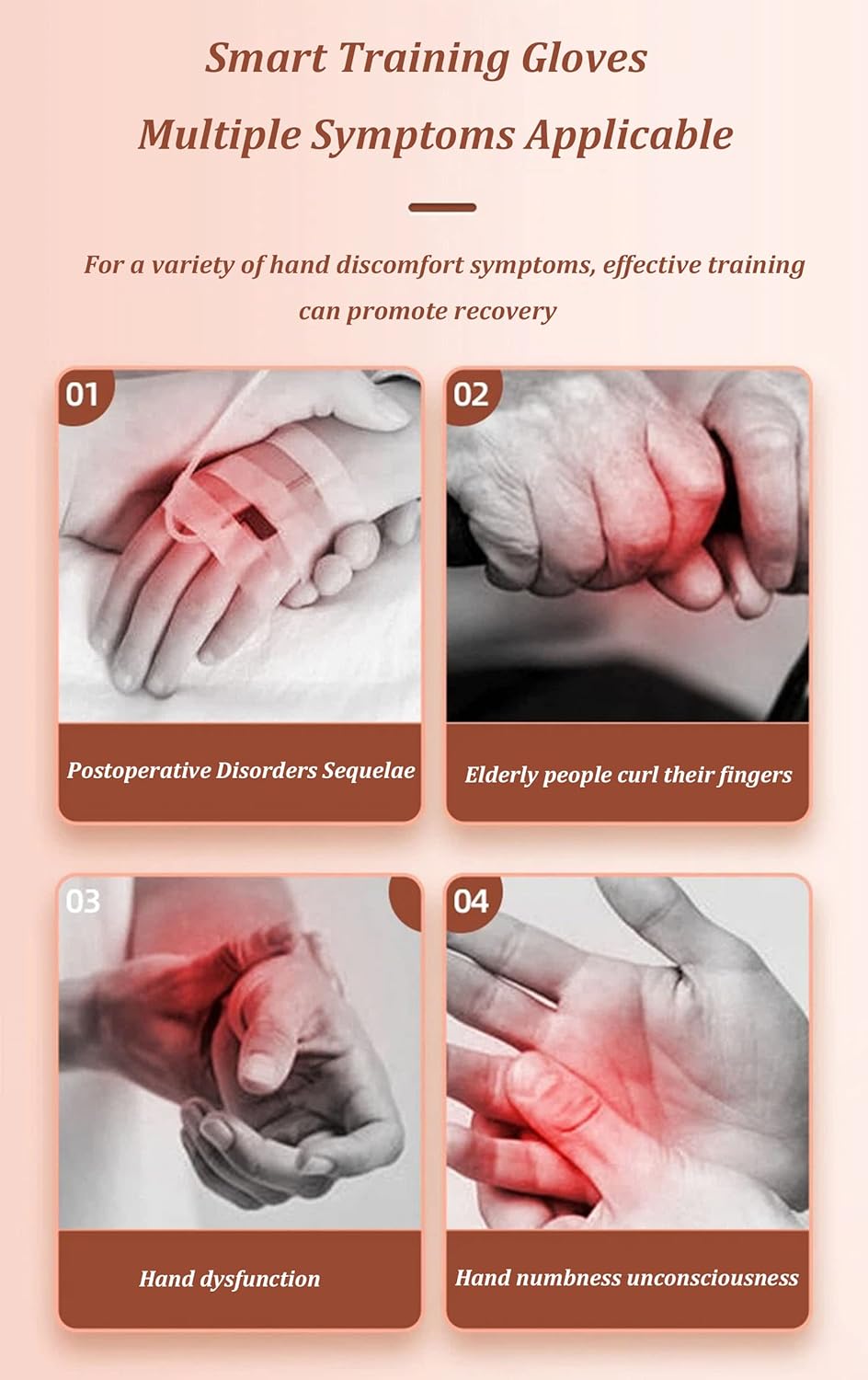 Smart Training Gloves
Multiple Symptoms Applicable

For a variety of hand discomfort symptoms, effective training can promote recovery

01
Postoperative Disorders Sequelae

02
Elderly people curl their fingers

03
Hand dysfunction

04
Hand numbness unconsciousness