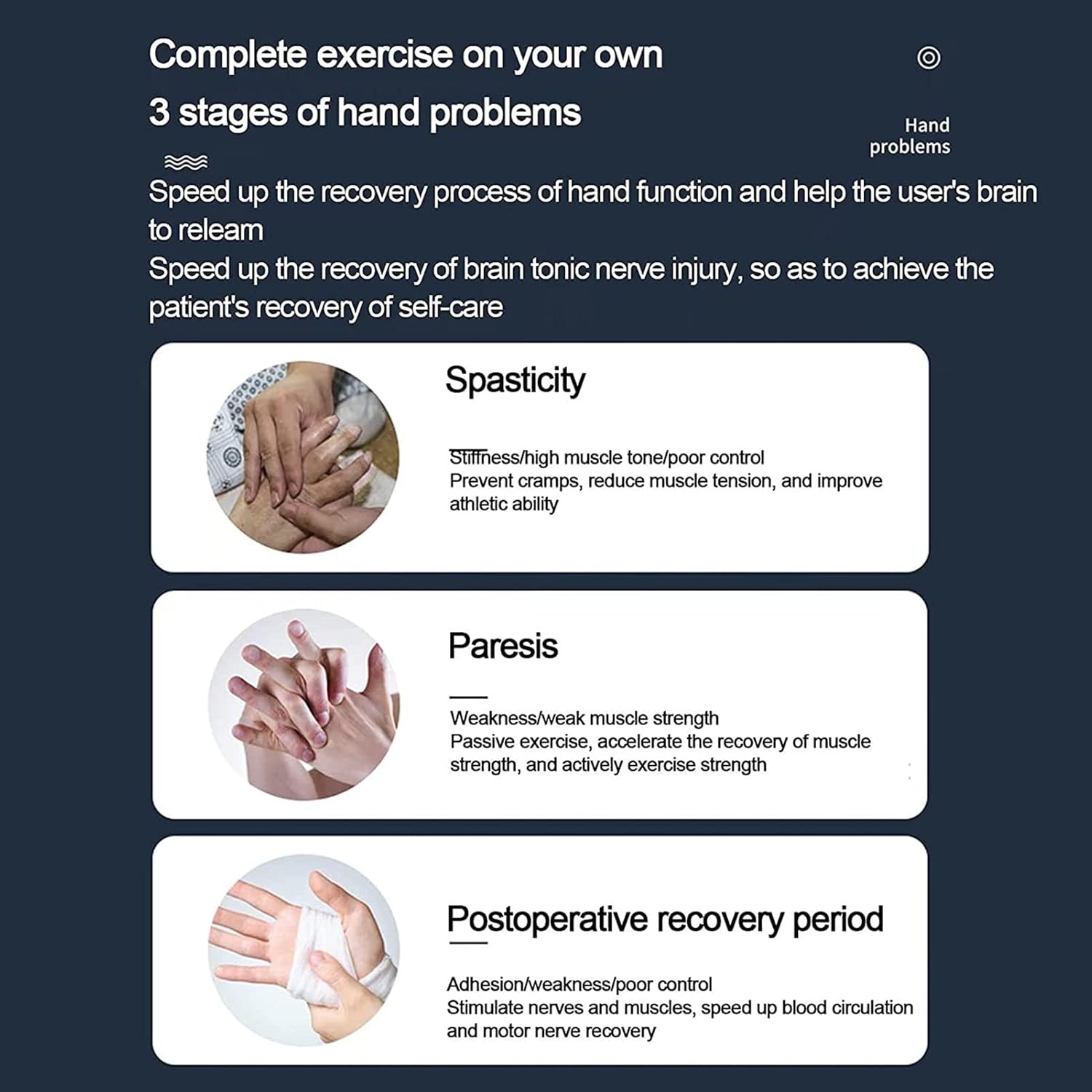 Complete exercise on your own

3 stages of hand problems

Hand problems

Speed up the recovery process of hand function and help the user's brain to relearn

Speed up the recovery of brain tonic nerve injury, so as to achieve the patient's recovery of self-care

Spasticity

Stiffness/high muscle tone/poor control
Prevent cramps, reduce muscle tension, and improve athletic ability

Paresis

Weakness/weak muscle strength
Passive exercise, accelerate the recovery of muscle strength, and actively exercise strength

Postoperative recovery period

Adhesion/weakness/poor control
Stimulate nerves and muscles, speed up blood circulation and motor nerve recovery