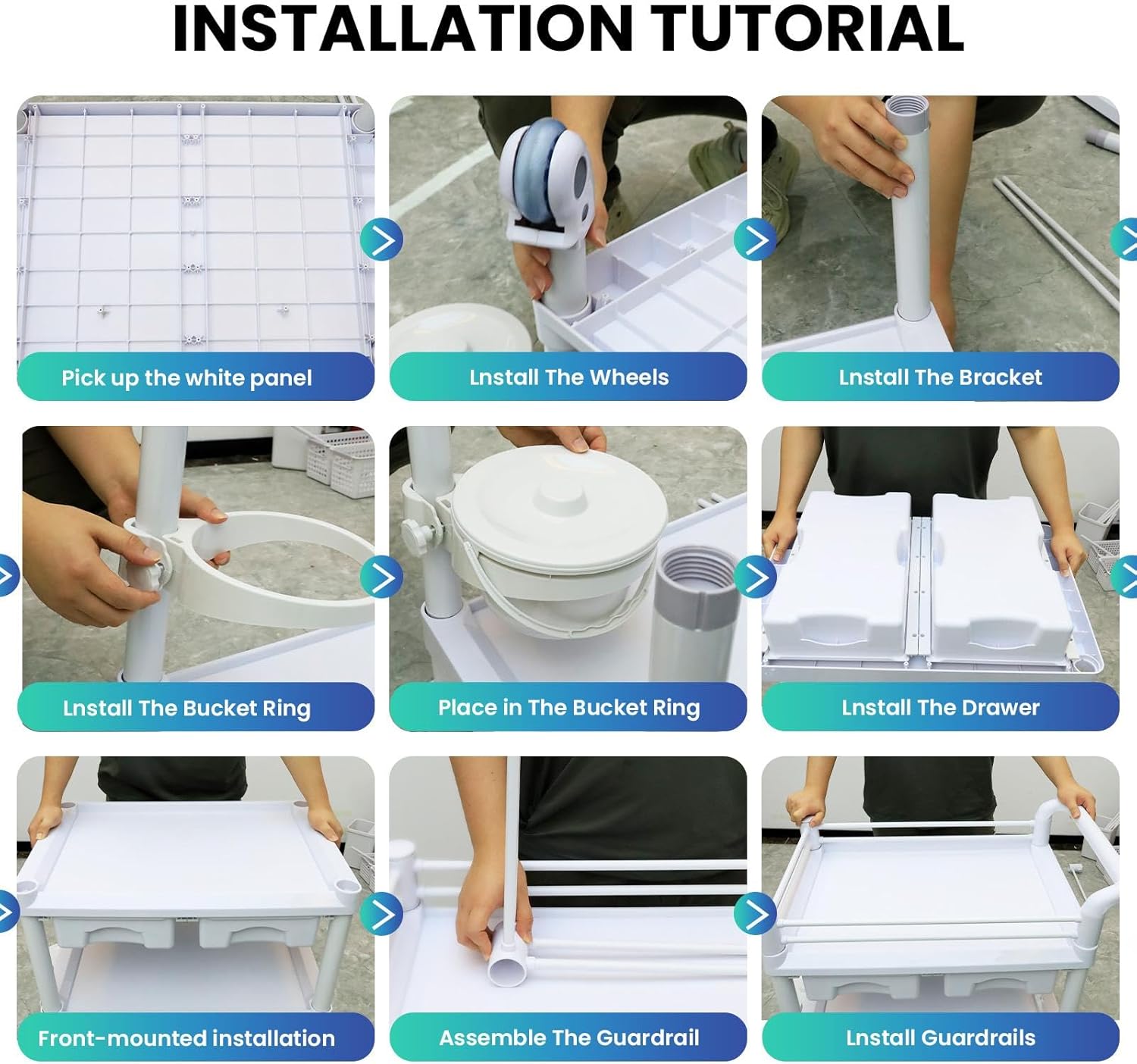 INSTALLATION TUTORIAL

Pick up the white panel

Lnstall The Wheels

Lnstall The Bracket

Lnstall The Bucket Ring

Place in The Bucket Ring

Lnstall The Drawer

Front-mounted installation

Assemble The Guardrail

Lnstall Guardrails