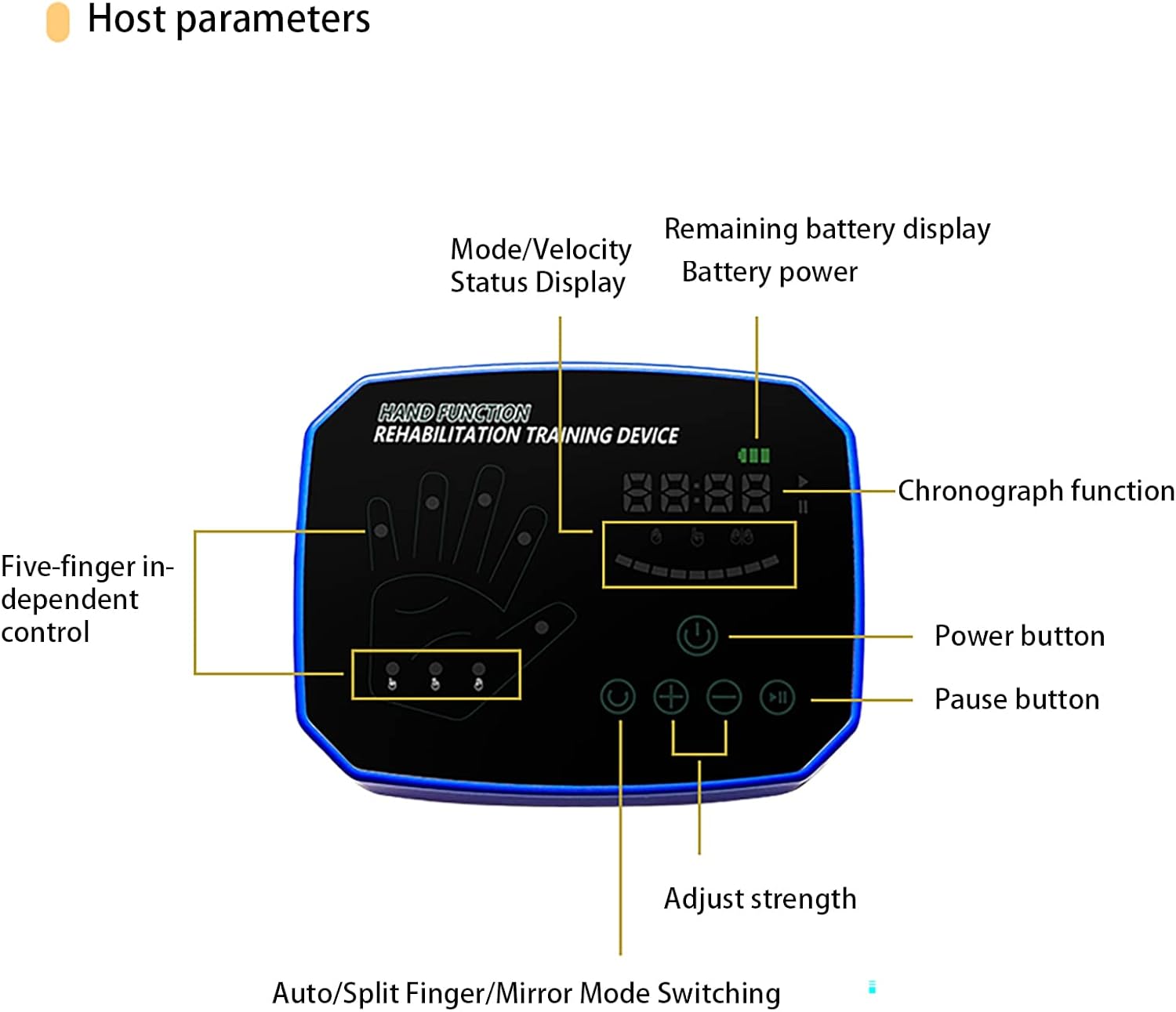 Host parameters

Mode/Velocity Status Display

Remaining battery display
Battery power

HAND FUNCTION
REHABILITATION TRAINING DEVICE

88:88

Chronograph function

Five-finger independent control

Power button

Pause button

Adjust strength

Auto/Split Finger/Mirror Mode Switching