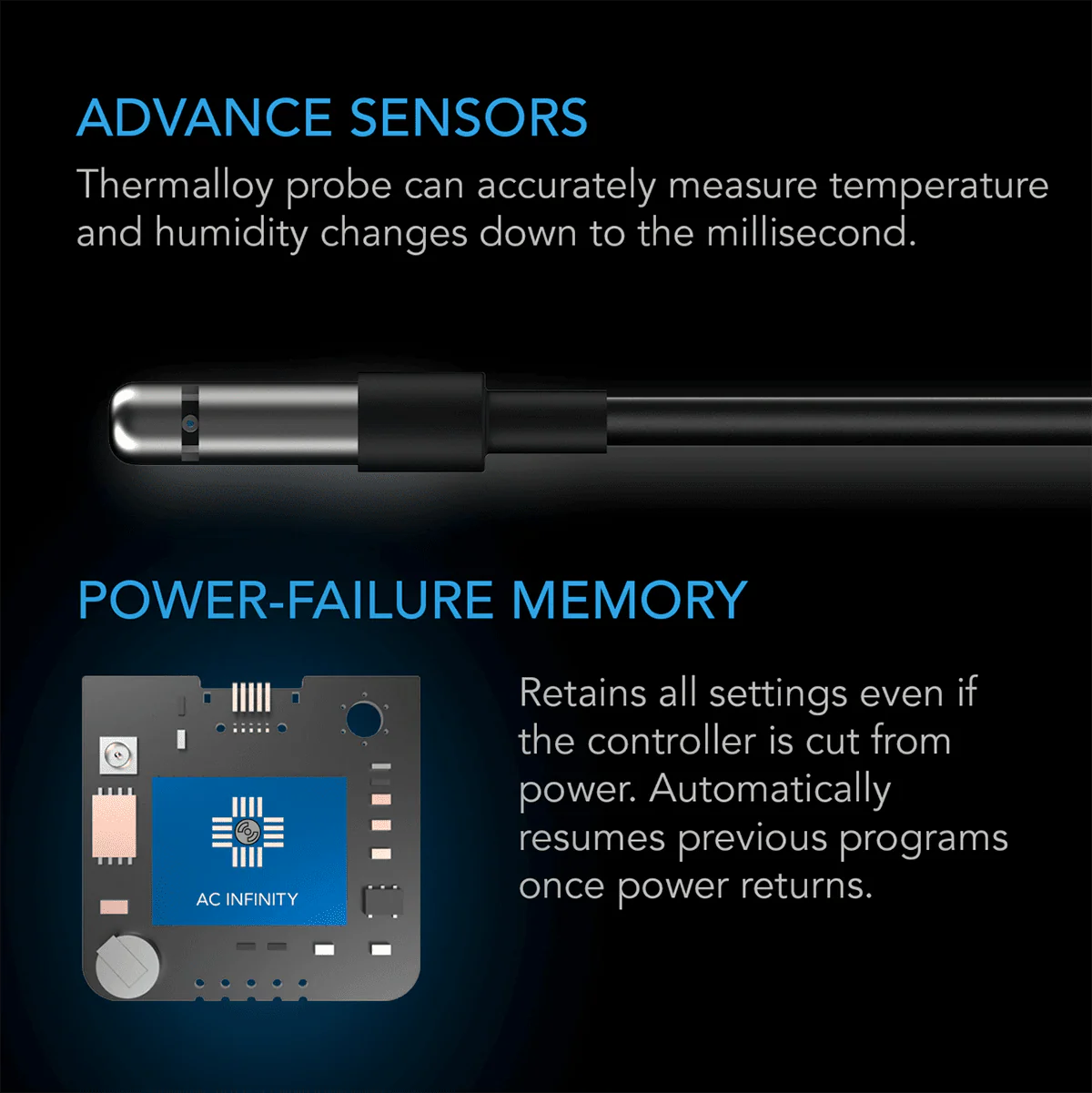 ADVANCE SENSORS

Thermalloy probe can accurately measure temperature and humidity changes down to the millisecond.

POWER-FAILURE MEMORY

AC INFINITY

Retains all settings even if the controller is cut from power. Automatically resumes previous programs once power returns.