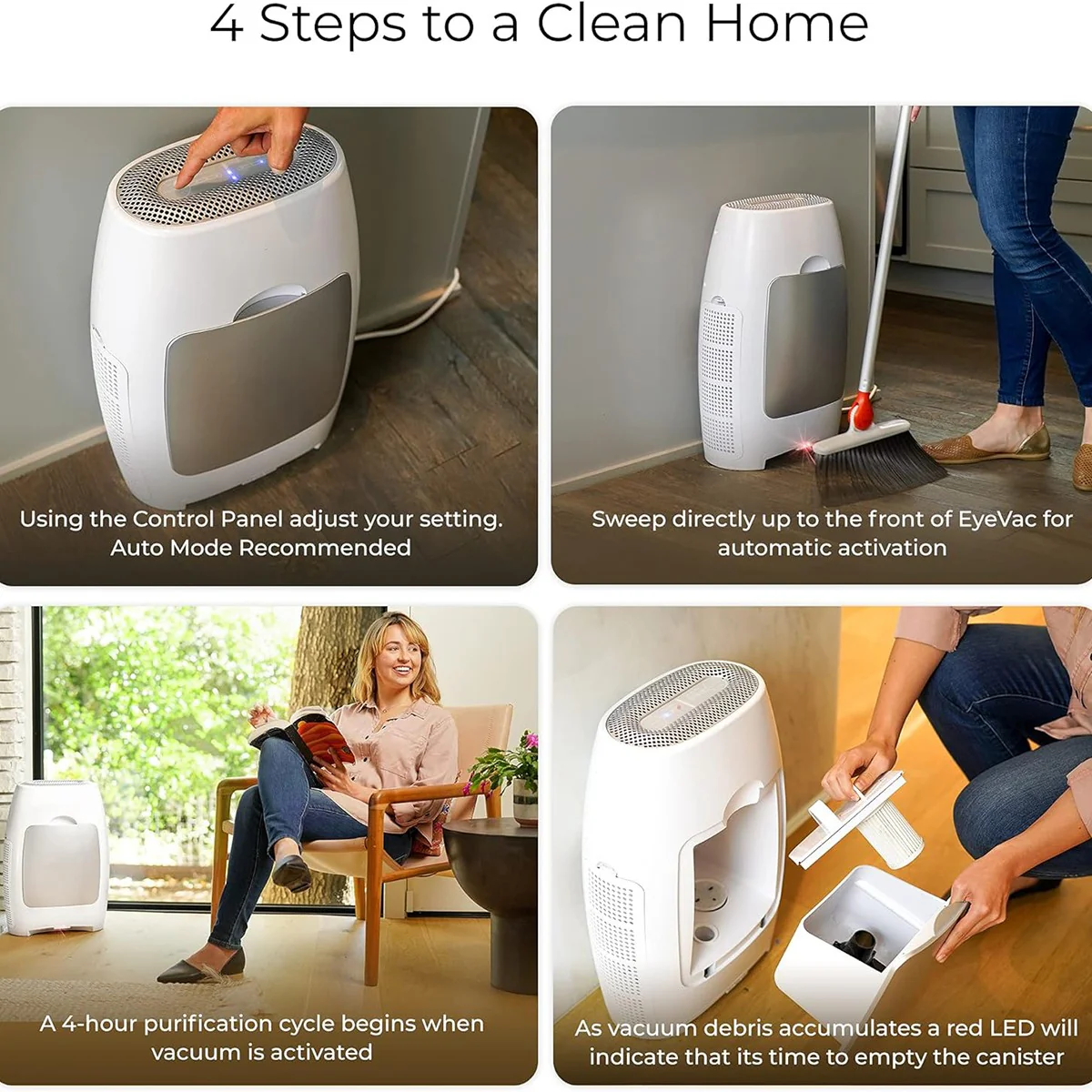 4 Steps to a Clean Home

Using the Control Panel adjust your setting. Auto Mode Recommended

Sweep directly up to the front of EyeVac for automatic activation

A 4-hour purification cycle begins when vacuum is activated

As vacuum debris accumulates a red LED will indicate that its time to empty the canister