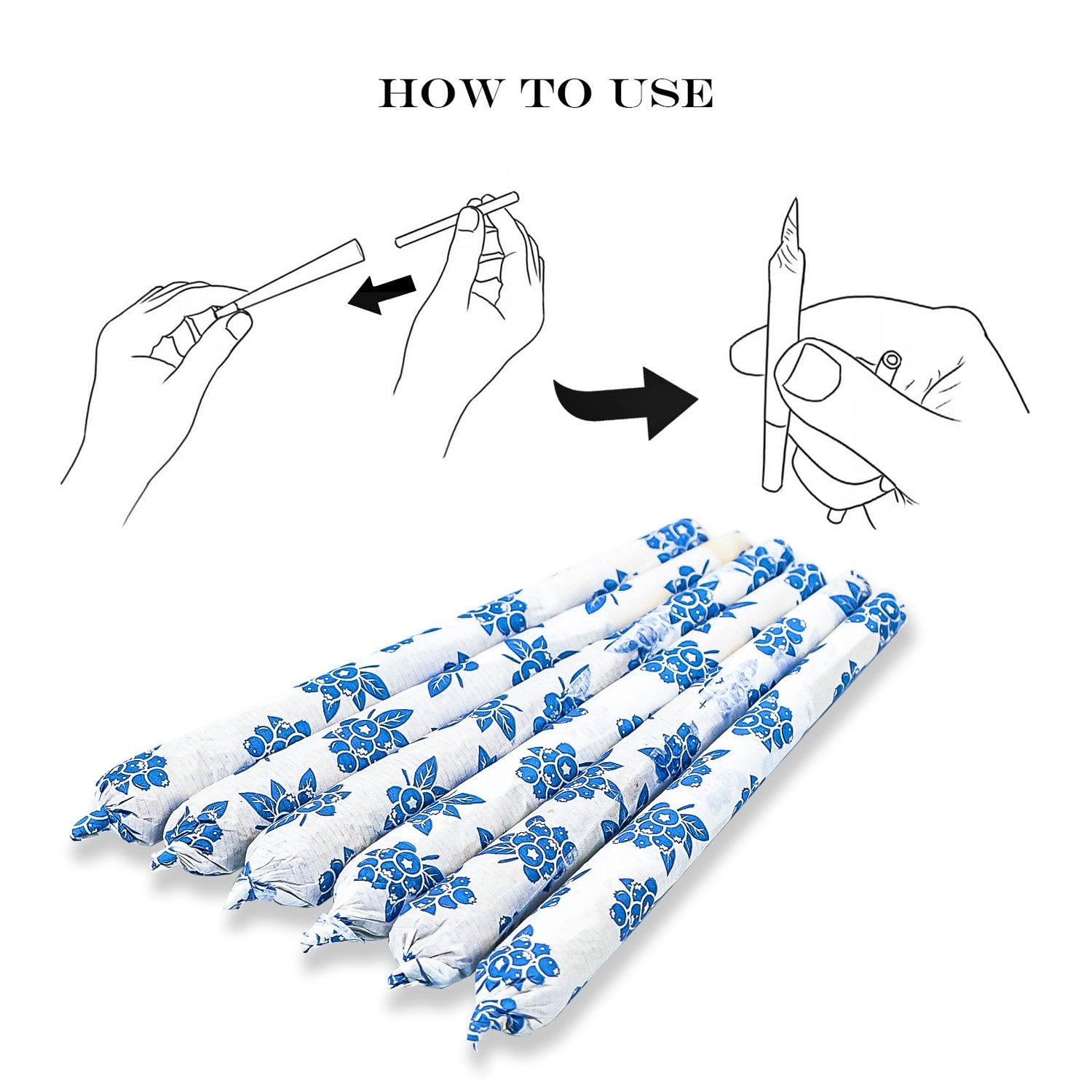 HOW TO USE