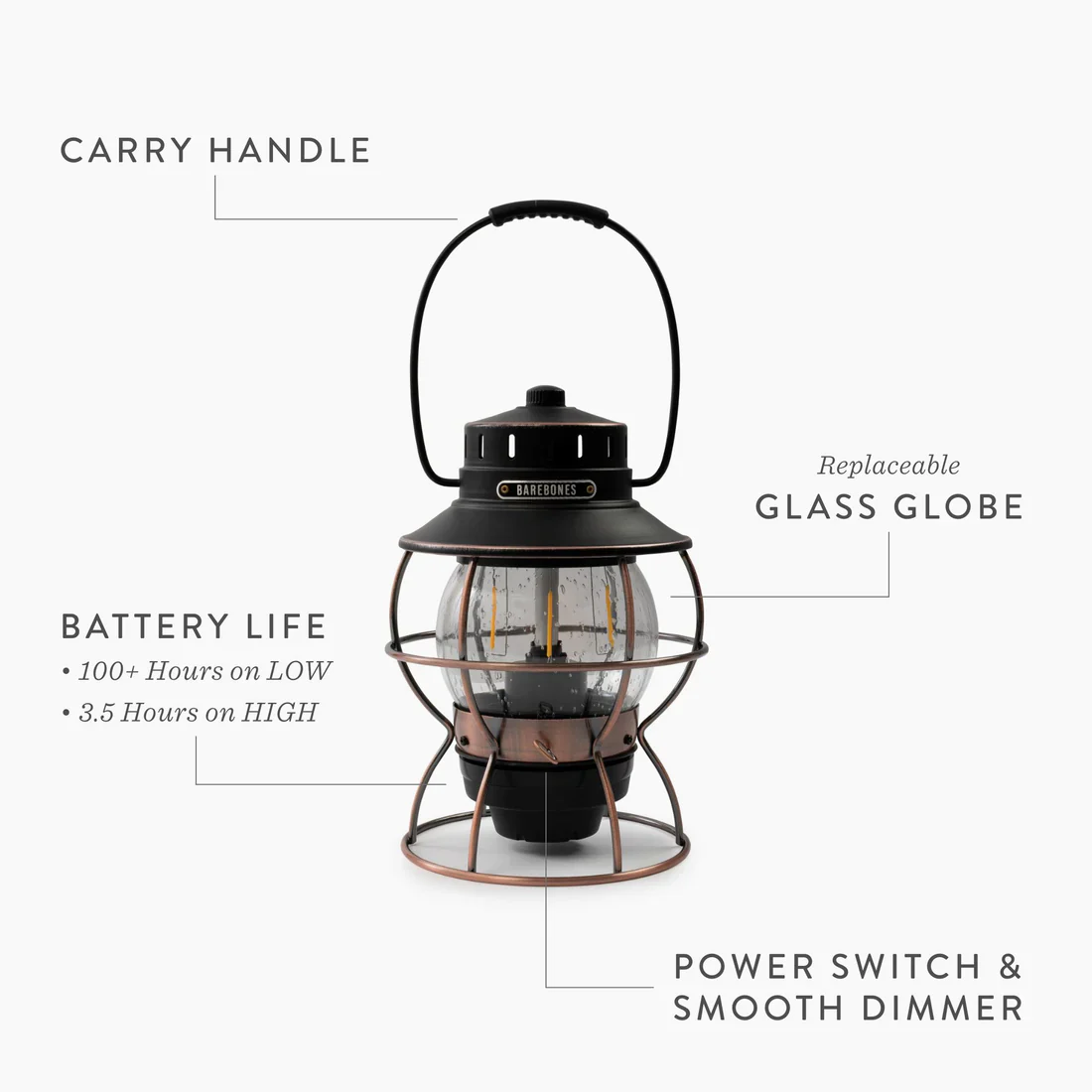 CARRY HANDLE

BAREBONES

Replaceable
GLASS GLOBE

BATTERY LIFE
• 100+ Hours on LOW
• 3.5 Hours on HIGH

POWER SWITCH &
SMOOTH DIMMER